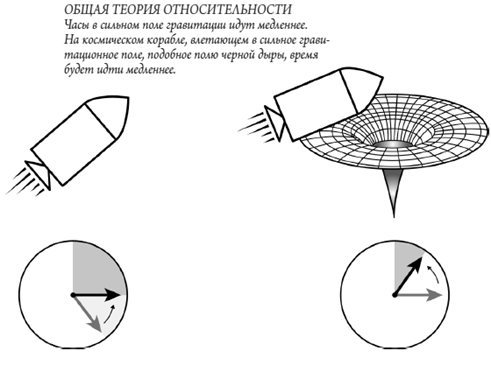 ОБЩАЯ ТЕОРИЯ ОТНОСИТЕЛЬНОСТИ
Часы в сильном поле гравитации идут медленнее. На космическом корабле, влетающем в сильное гравитационное поле, подобное полю черной дыры, время будет идти медленнее.